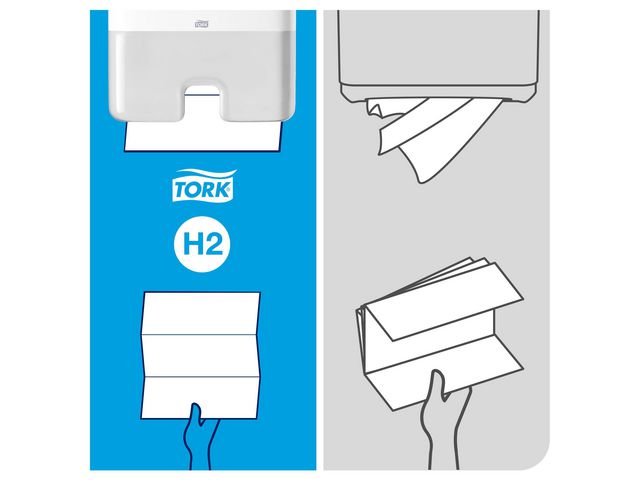 TORK

TORK

H2