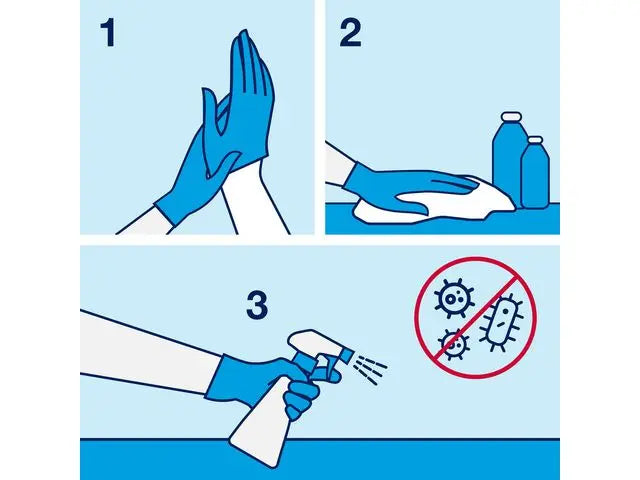 1

2

3