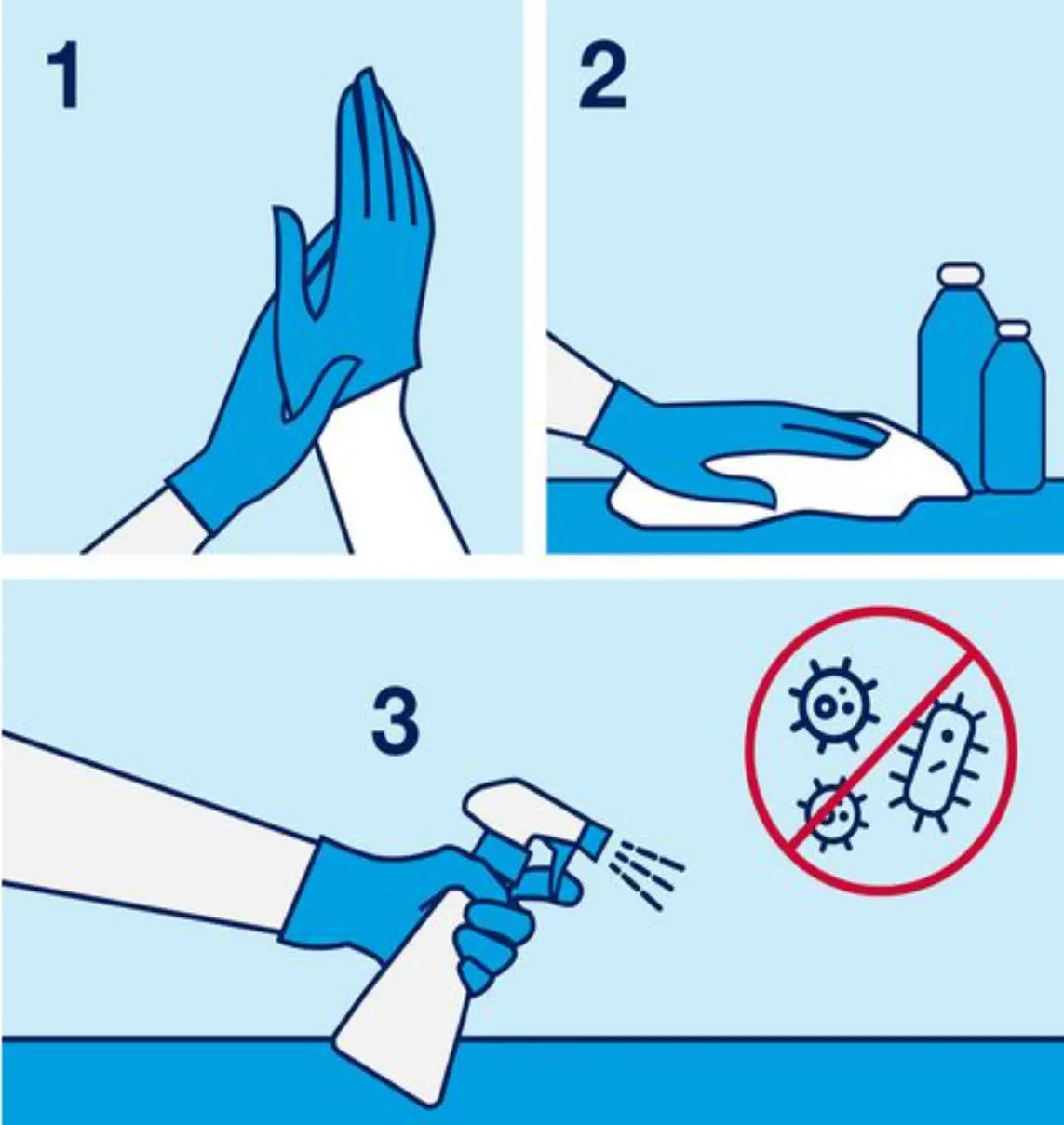 1

2

3